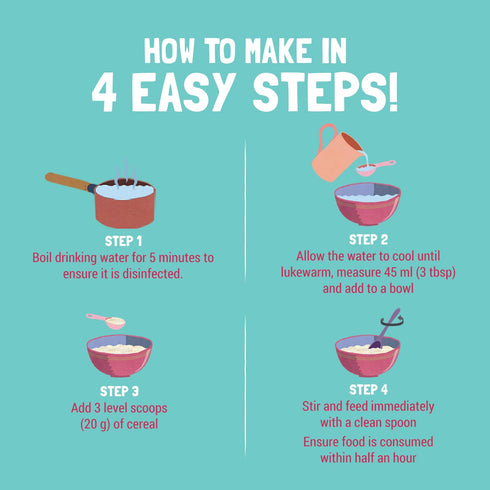 HOW TO MAKE IN
4 EASY STEPS!

STEP 1
Boil drinking water for 5 minutes to ensure it is disinfected.

STEP 2
Allow the water to cool until lukewarm, measure 45 ml (3 tbsp) and add to a bowl

STEP 3
Add 3 level scoops (20 g) of cereal

STEP 4
Stir and feed immediately with a clean spoon

Ensure food is consumed within half an hour