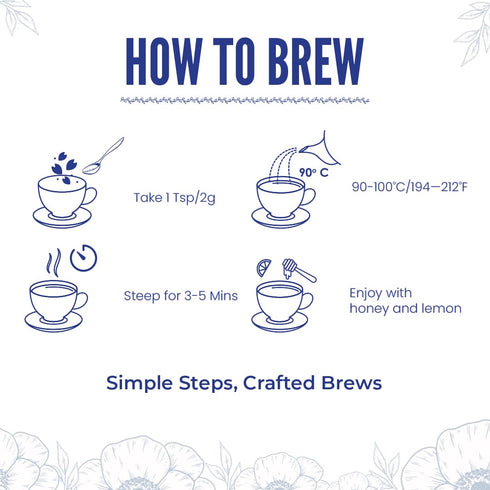 HOW TO BREW

Take 1 Tsp/2g

90° C

90-100°C/194—212°F

Steep for 3-5 Mins

Enjoy with honey and lemon

Simple Steps, Crafted Brews