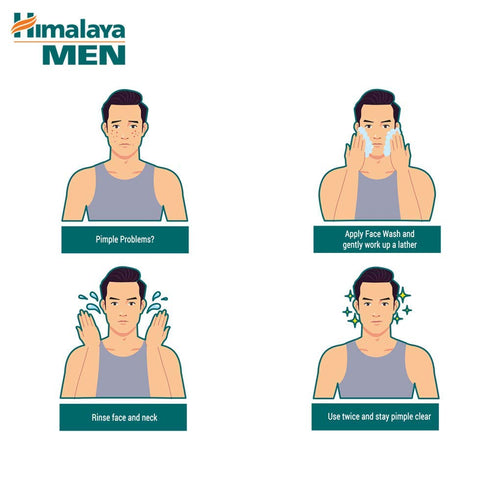 Himalaya
MEN

Pimple Problems?

Apply Face Wash and gently work up a lather

Rinse face and neck

Use twice and stay pimple clear