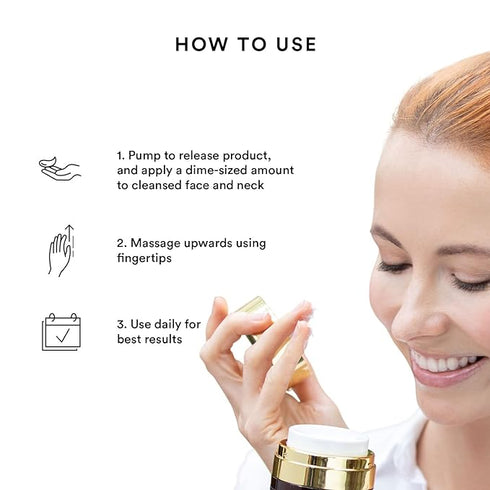 HOW TO USE

1. Pump to release product, and apply a dime-sized amount to cleansed face and neck

2. Massage upwards using fingertips

3. Use daily for best results