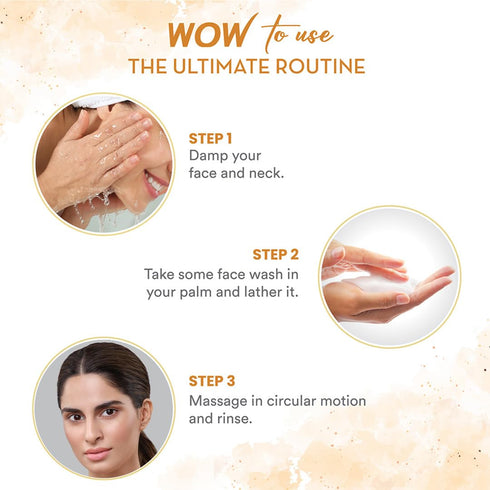 WOW to use
THE ULTIMATE ROUTINE

STEP 1
Damp your face and neck.

STEP 2
Take some face wash in your palm and lather it.

STEP 3
Massage in circular motion and rinse.