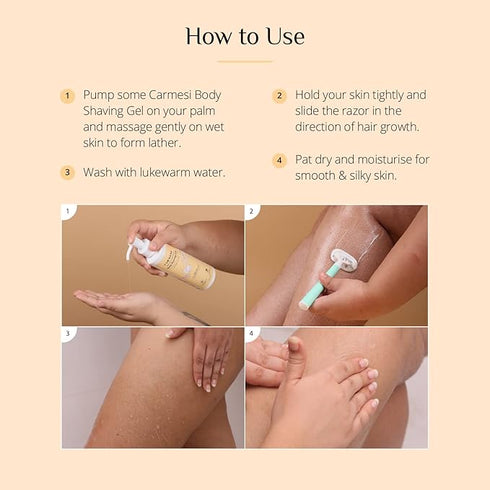 How to Use

1 Pump some Carmesi Body Shaving Gel on your palm and massage gently on wet skin to form lather.

2 Hold your skin tightly and slide the razor in the direction of hair growth.

3 Wash with lukewarm water.

4 Pat dry and moisturise for smooth & silky skin.

1

2

3

4