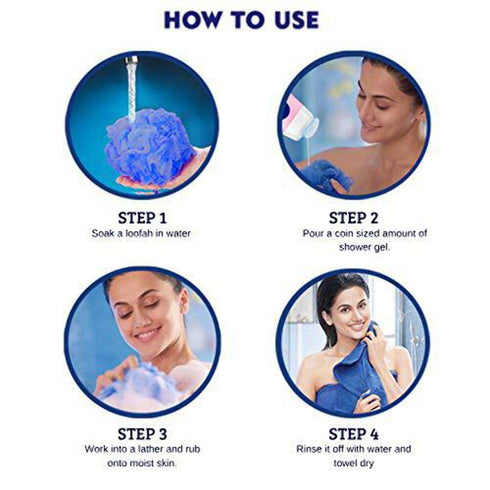 HOW TO USE

STEP 1
Soak a loofah in water

STEP 2
Pour a coin sized amount of shower gel.

STEP 3
Work into a lather and rub onto moist skin.

STEP 4
Rinse it off with water and towel dry