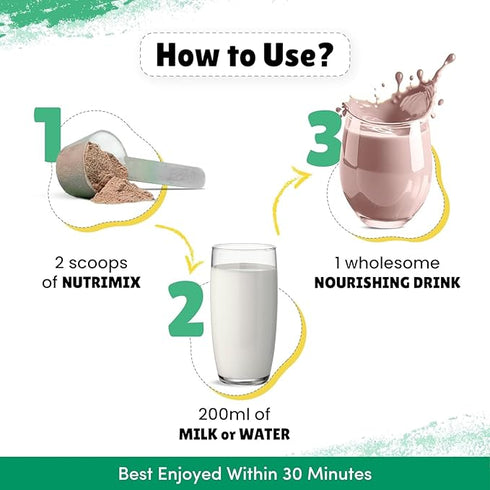 How to Use?

1

2 scoops of NUTRIMIX

2

200ml of MILK or WATER

3

1 wholesome NOURISHING DRINK

Best Enjoyed Within 30 Minutes