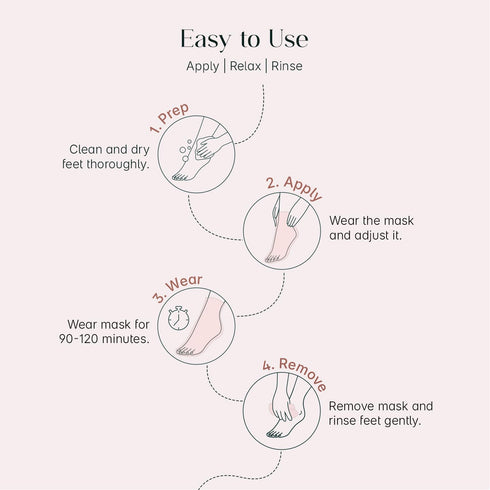 Easy to Use

Apply | Relax | Rinse

1. Prep

Clean and dry feet thoroughly.

2. Apply

Wear the mask and adjust it.

3. Wear

Wear mask for 90-120 minutes.

4. Remove

Remove mask and rinse feet gently.