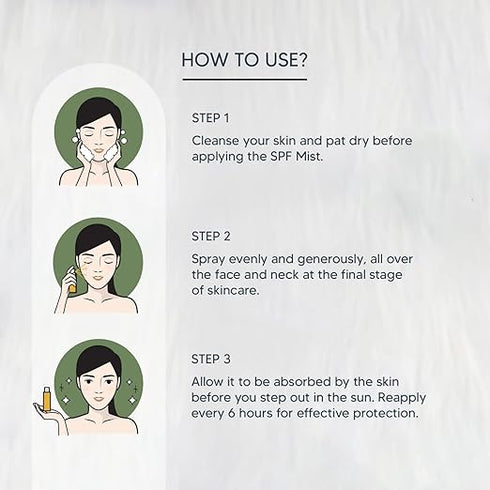 HOW TO USE?

STEP 1

Cleanse your skin and pat dry before applying the SPF Mist.

STEP 2

Spray evenly and generously, all over the face and neck at the final stage of skincare.

STEP 3

Allow it to be absorbed by the skin before you step out in the sun. Reapply every 6 hours for effective protection.