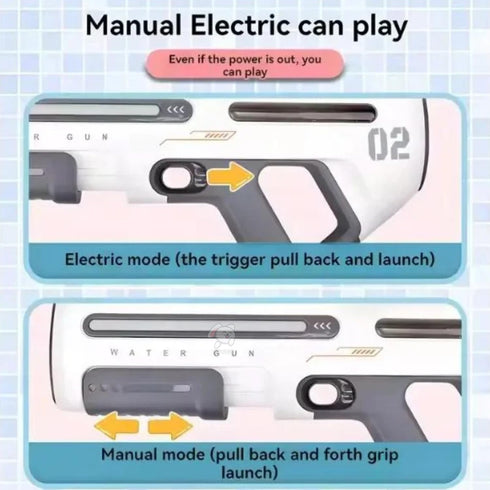 Manual Electric can play

Even if the power is out, you can play

R GUN

02

Electric mode (the trigger pull back and launch)

WATER GUN

Manual mode (pull back and forth grip launch)