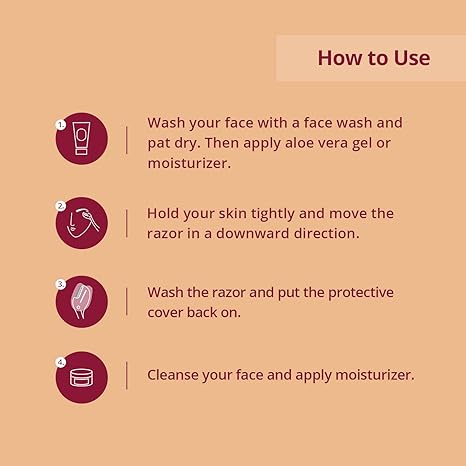 How to Use

1. Wash your face with a face wash and pat dry. Then apply aloe vera gel or moisturizer.

2. Hold your skin tightly and move the razor in a downward direction.

3. Wash the razor and put the protective cover back on.

4. Cleanse your face and apply moisturizer.