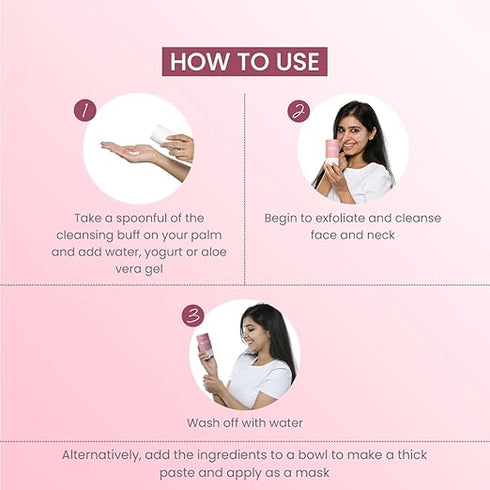 HOW TO USE

1

Take a spoonful of the cleansing buff on your palm and add water, yogurt or aloe vera gel

2

Begin to exfoliate and cleanse face and neck

3

Wash off with water

Alternatively, add the ingredients to a bowl to make a thick paste and apply as a mask