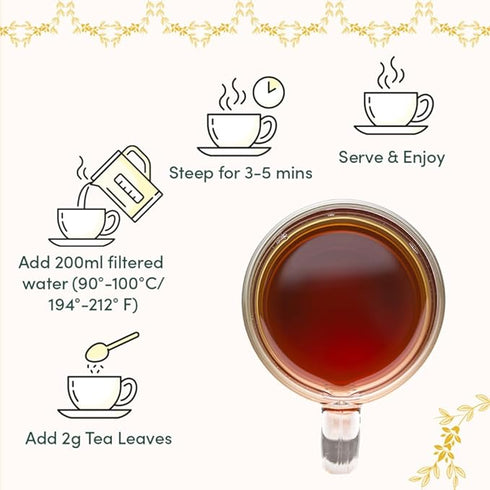 Steep for 3-5 mins

Serve & Enjoy

Add 200ml filtered water (90°-100°C/ 194°-212° F)

Add 2g Tea Leaves