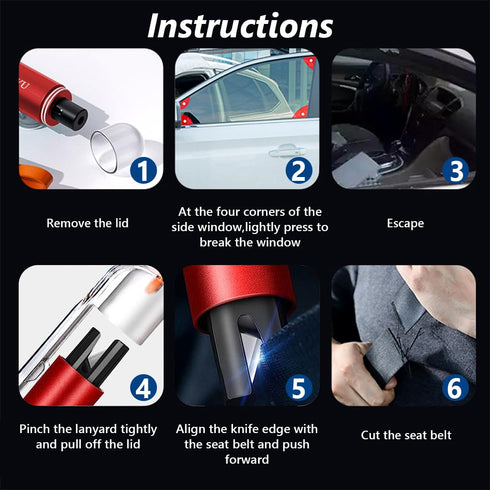 Instructions

1

Remove the lid

2

At the four corners of the side window,lightly press to break the window

3

Escape

4

Pinch the lanyard tightly and pull off the lid

5

Align the knife edge with the seat belt and push forward

6

Cut the seat belt