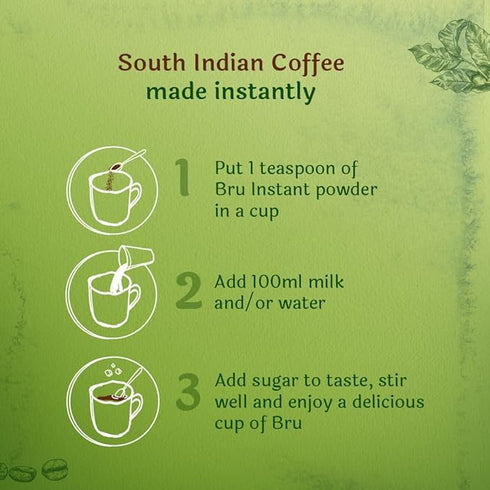 South Indian Coffee
made instantly

1 Put 1 teaspoon of Bru Instant powder in a cup

2 Add 100ml milk and/or water

3 Add sugar to taste, stir well and enjoy a delicious cup of Bru