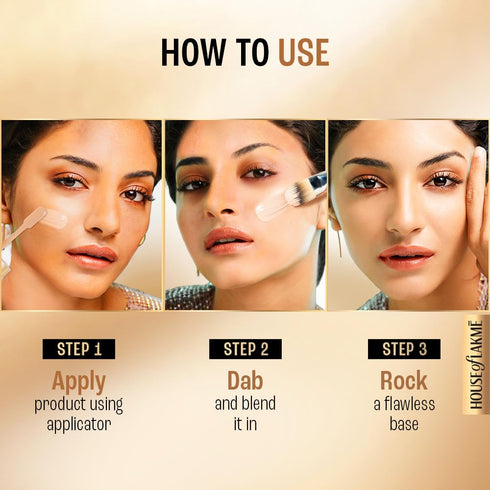 HOW TO USE

STEP 1
Apply
product using applicator

STEP 2
Dab
and blend it in

STEP 3
Rock
a flawless base

HOUSE of LAKMĒ