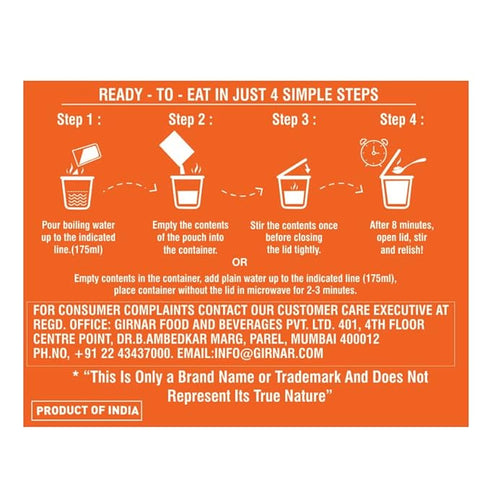 READY - TO - EAT IN JUST 4 SIMPLE STEPS

Step 1 :

Pour boiling water up to the indicated line.(175ml)

Step 2 :

Empty the contents of the pouch into the container.

Step 3 :

Stir the contents once before closing the lid tightly.

Step 4 :

After 8 minutes, open lid, stir and relish!

OR

Empty contents in the container, add plain water up to the indicated line (175ml), place container without the lid in microwave for 2-3 minutes.

FOR CONSUMER COMPLAINTS CONTACT OUR CUSTOMER CARE EXECUTIVE AT REGD. OFFICE: GIRNAR FOOD AND BEVERAGES PVT. LTD. 401, 4TH FLOOR CENTRE POINT, DR.B.AMBEDKAR MARG, PAREL, MUMBAI 400012 PH.NO, +91 22 43437000. EMAIL:INFO@GIRNAR.COM

* "This Is Only a Brand Name or Trademark And Does Not Represent Its True Nature"

PRODUCT OF INDIA