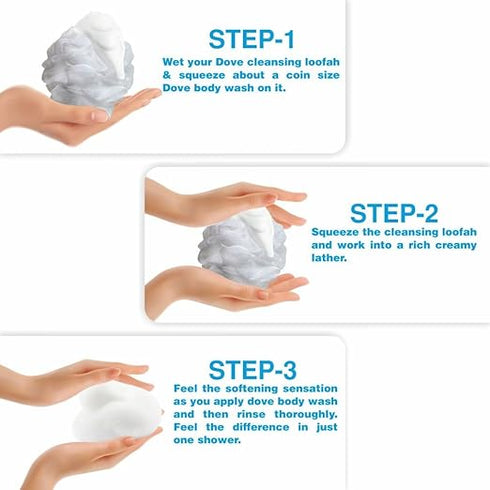 STEP-1

Wet your Dove cleansing loofah & squeeze about a coin size Dove body wash on it.

STEP-2

Squeeze the cleansing loofah and work into a rich creamy lather.

STEP-3

Feel the softening sensation as you apply dove body wash and then rinse thoroughly. Feel the difference in just one shower.