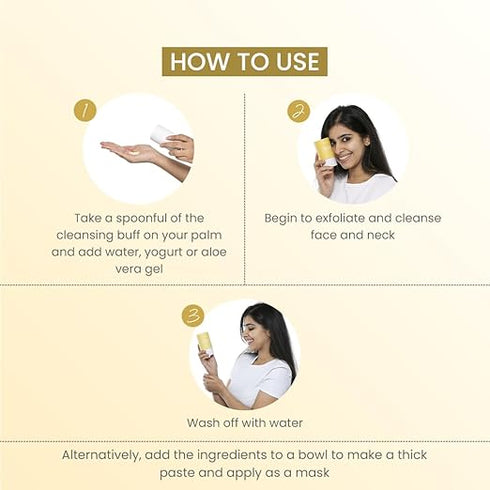 HOW TO USE

1

Take a spoonful of the cleansing buff on your palm and add water, yogurt or aloe vera gel

2

Begin to exfoliate and cleanse face and neck

3

Wash off with water

Alternatively, add the ingredients to a bowl to make a thick paste and apply as a mask