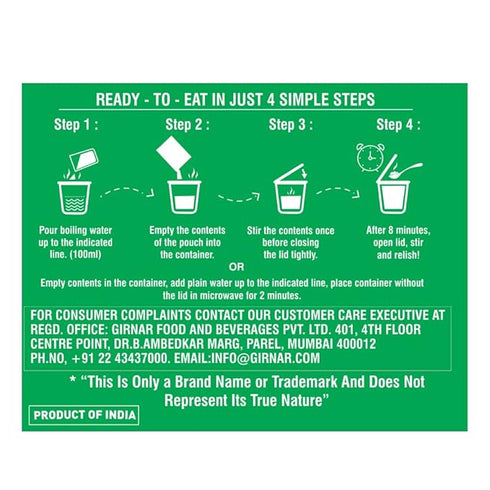 READY - TO - EAT IN JUST 4 SIMPLE STEPS

Step 1 :

Pour boiling water up to the indicated line. (100ml)

Step 2 :

Empty the contents of the pouch into the container.

Step 3 :

Stir the contents once before closing the lid tightly.

Step 4 :

After 8 minutes, open lid, stir and relish!

OR

Empty contents in the container, add plain water up to the indicated line, place container without the lid in microwave for 2 minutes.

FOR CONSUMER COMPLAINTS CONTACT OUR CUSTOMER CARE EXECUTIVE AT REGD. OFFICE: GIRNAR FOOD AND BEVERAGES PVT. LTD. 401, 4TH FLOOR CENTRE POINT, DR.B.AMBEDKAR MARG, PAREL, MUMBAI 400012 PH.NO, +91 22 43437000. EMAIL:INFO@GIRNAR.COM

* "This Is Only a Brand Name or Trademark And Does Not Represent Its True Nature"

PRODUCT OF INDIA