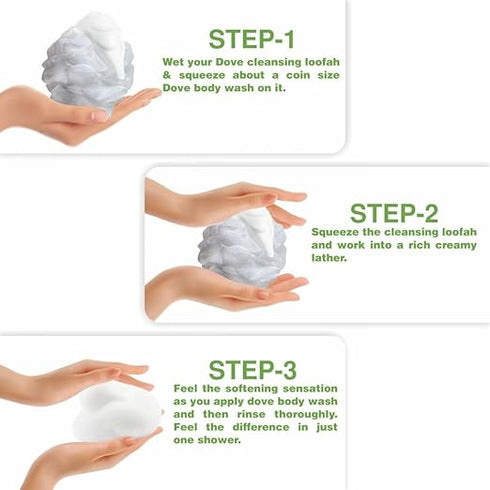 STEP-1
Wet your Dove cleansing loofah & squeeze about a coin size Dove body wash on it.

STEP-2
Squeeze the cleansing loofah and work into a rich creamy lather.

STEP-3
Feel the softening sensation as you apply dove body wash and then rinse thoroughly. Feel the difference in just one shower.