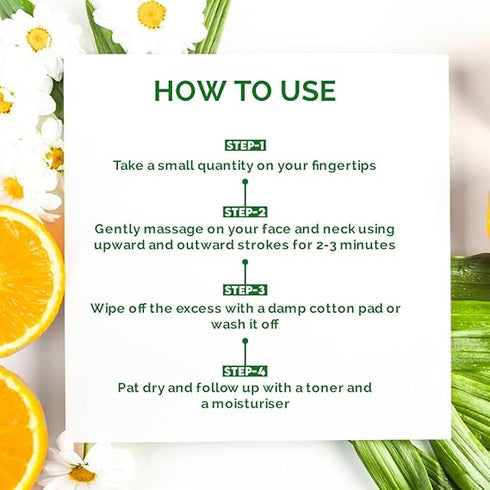 HOW TO USE

STEP-1
Take a small quantity on your fingertips

STEP-2
Gently massage on your face and neck using upward and outward strokes for 2-3 minutes

STEP-3
Wipe off the excess with a damp cotton pad or wash it off

STEP-4
Pat dry and follow up with a toner and a moisturiser