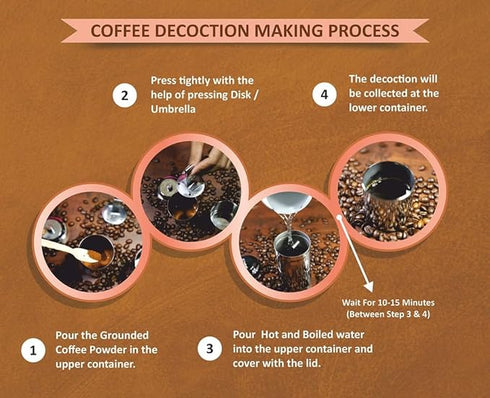 COFFEE DECOCTION MAKING PROCESS

2 Press tightly with the help of pressing Disk / Umbrella

4 The decoction will be collected at the lower container.

Wait For 10-15 Minutes (Between Step 3 & 4)

1 Pour the Grounded Coffee Powder in the upper container.

3 Pour Hot and Boiled water into the upper container and cover with the lid.