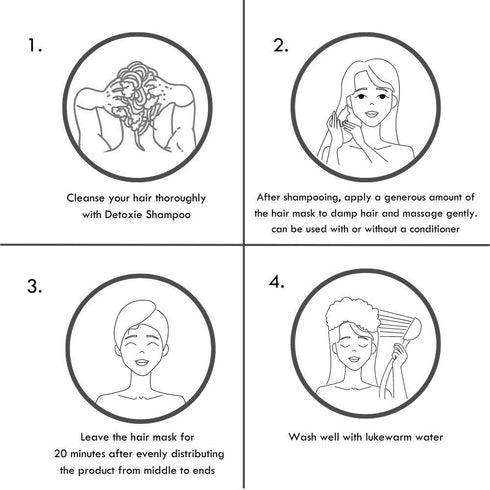 1.

Cleanse your hair thoroughly with Detoxie Shampoo

2.

After shampooing, apply a generous amount of the hair mask to damp hair and massage gently. can be used with or without a conditioner

3.

Leave the hair mask for 20 minutes after evenly distributing the product from middle to ends

4.

Wash well with lukewarm water