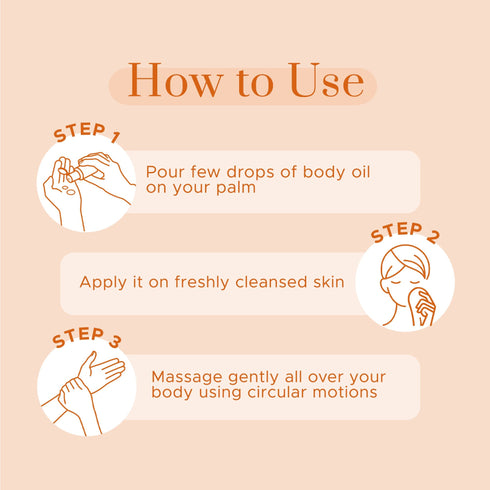 How to Use

STEP 1

Pour few drops of body oil on your palm

STEP 2

Apply it on freshly cleansed skin

STEP 3

Massage gently all over your body using circular motions