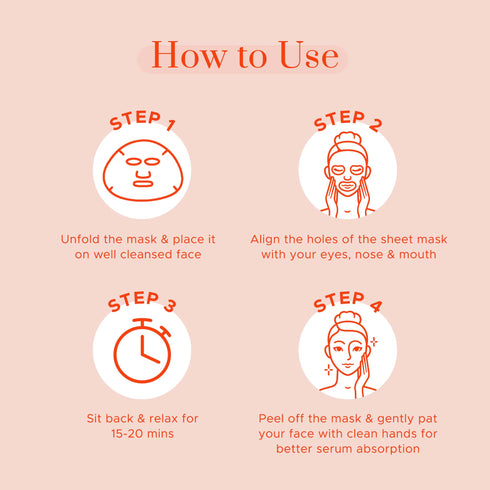 How to Use

STEP 1

Unfold the mask & place it on well cleansed face

STEP 2

Align the holes of the sheet mask with your eyes, nose & mouth

STEP 3

Sit back & relax for 15-20 mins

STEP 4

Peel off the mask & gently pat your face with clean hands for better serum absorption