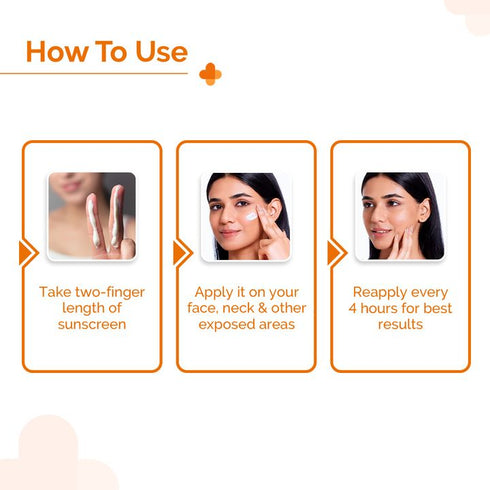 How To Use

Take two-finger length of sunscreen

Apply it on your face, neck & other exposed areas

Reapply every 4 hours for best results