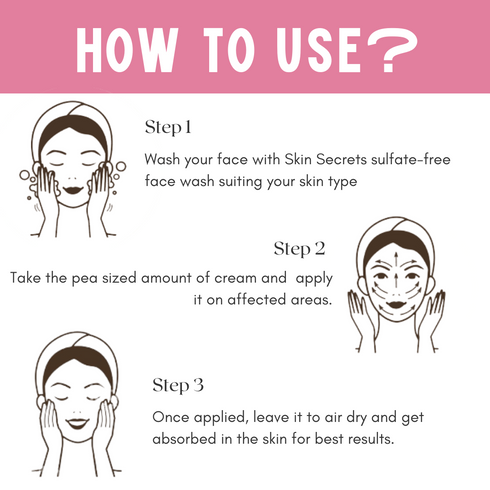 HOW TO USE?

Step 1

Wash your face with Skin Secrets sulfate-free face wash suiting your skin type

Step 2

Take the pea sized amount of cream and apply it on affected areas.

Step 3

Once applied, leave it to air dry and get absorbed in the skin for best results.