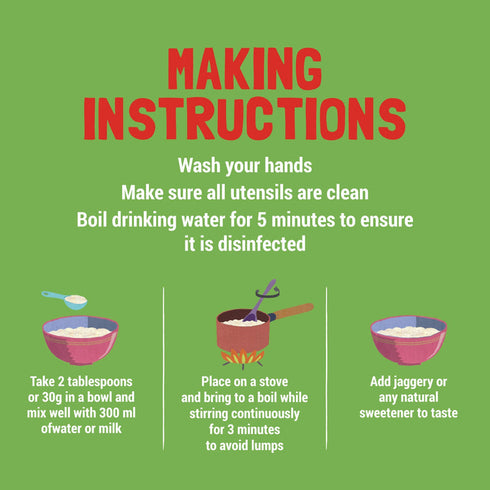 MAKING INSTRUCTIONS

Wash your hands
Make sure all utensils are clean
Boil drinking water for 5 minutes to ensure it is disinfected

Take 2 tablespoons or 30g in a bowl and mix well with 300 ml ofwater or milk

Place on a stove and bring to a boil while stirring continuously for 3 minutes to avoid lumps

Add jaggery or any natural sweetener to taste