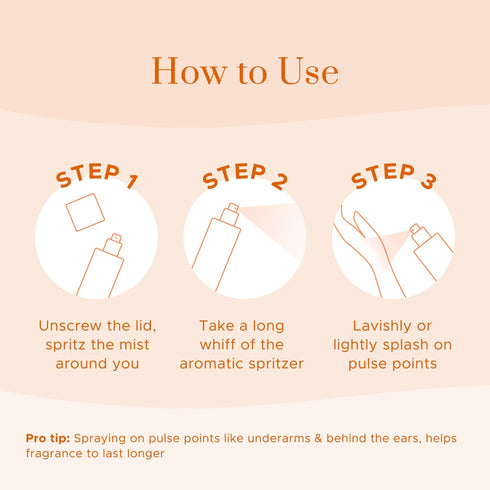 How to Use

STEP 1

Unscrew the lid, spritz the mist around you

STEP 2

Take a long whiff of the aromatic spritzer

STEP 3

Lavishly or lightly splash on pulse points

Pro tip: Spraying on pulse points like underarms & behind the ears, helps fragrance to last longer