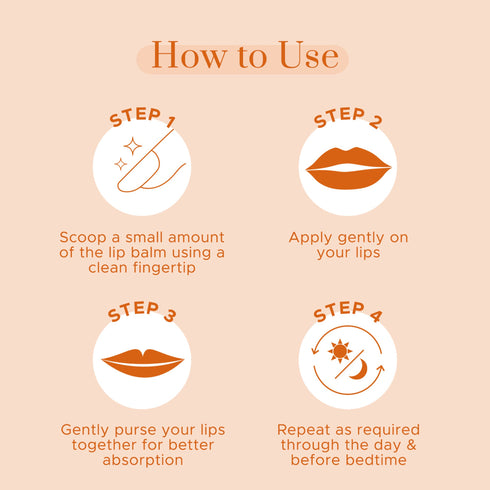 How to Use

STEP 1

Scoop a small amount of the lip balm using a clean fingertip

STEP 2

Apply gently on your lips

STEP 3

Gently purse your lips together for better absorption

STEP 4

Repeat as required through the day & before bedtime