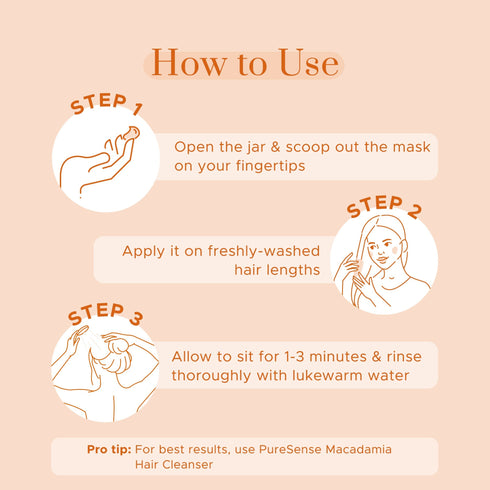 How to Use

STEP 1

Open the jar & scoop out the mask on your fingertips

STEP 2

Apply it on freshly-washed hair lengths

STEP 3

Allow to sit for 1-3 minutes & rinse thoroughly with lukewarm water

Pro tip: For best results, use PureSense Macadamia Hair Cleanser