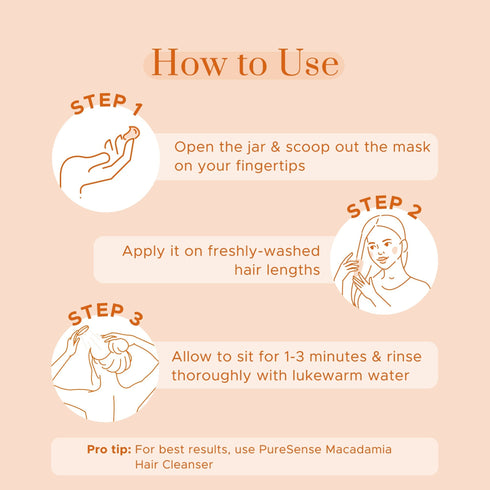 How to Use

STEP 1

Open the jar & scoop out the mask on your fingertips

STEP 2

Apply it on freshly-washed hair lengths

STEP 3

Allow to sit for 1-3 minutes & rinse thoroughly with lukewarm water

Pro tip: For best results, use PureSense Macadamia Hair Cleanser