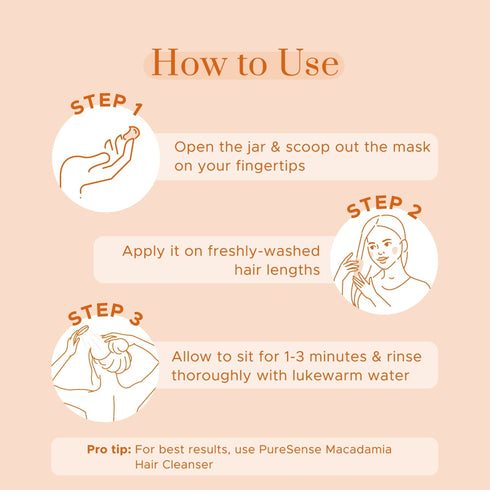 How to Use

STEP 1

Open the jar & scoop out the mask on your fingertips

STEP 2

Apply it on freshly-washed hair lengths

STEP 3

Allow to sit for 1-3 minutes & rinse thoroughly with lukewarm water

Pro tip: For best results, use PureSense Macadamia Hair Cleanser