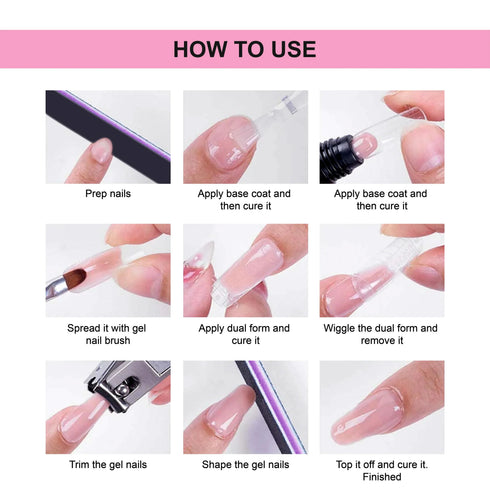 HOW TO USE

Prep nails

Apply base coat and then cure it

Apply base coat and then cure it

Spread it with gel nail brush

Apply dual form and cure it

Wiggle the dual form and remove it

Trim the gel nails

Shape the gel nails

Top it off and cure it. Finished