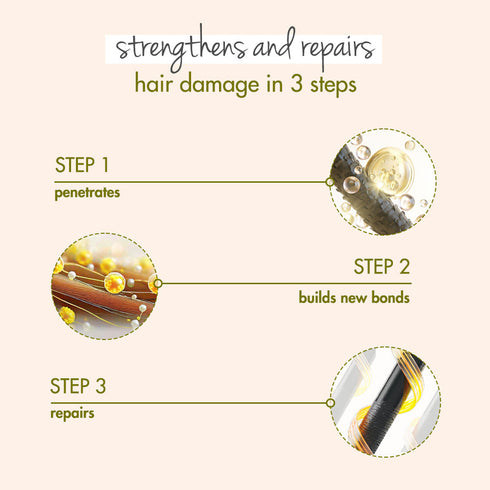 strengthens and repairs
hair damage in 3 steps

STEP 1
penetrates

STEP 2
builds new bonds

STEP 3
repairs