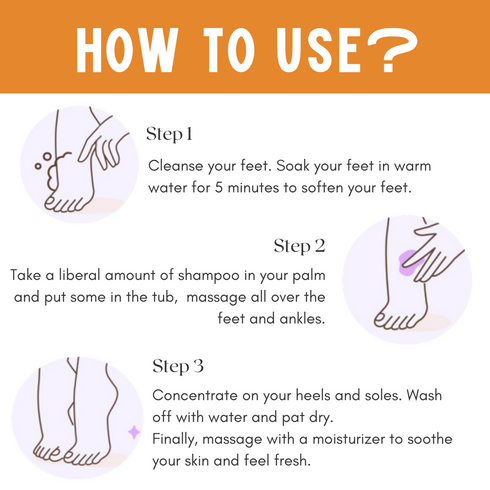 HOW TO USE?

Step 1

Cleanse your feet. Soak your feet in warm water for 5 minutes to soften your feet.

Step 2

Take a liberal amount of shampoo in your palm and put some in the tub, massage all over the feet and ankles.

Step 3

Concentrate on your heels and soles. Wash off with water and pat dry.
Finally, massage with a moisturizer to soothe your skin and feel fresh.