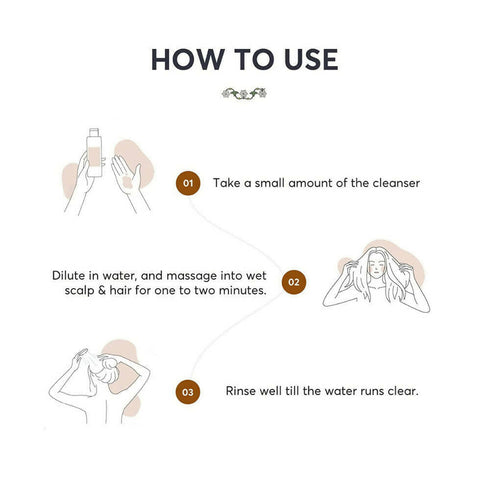 HOW TO USE

01 Take a small amount of the cleanser

Dilute in water, and massage into wet scalp & hair for one to two minutes.

02

03 Rinse well till the water runs clear.