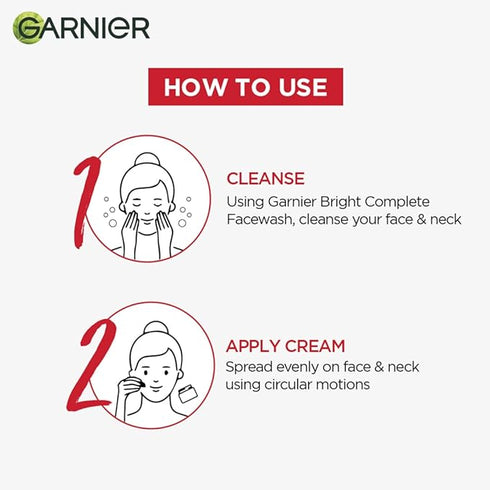 GARNIER

HOW TO USE

1

CLEANSE
Using Garnier Bright Complete Facewash, cleanse your face & neck

2

APPLY CREAM
Spread evenly on face & neck using circular motions