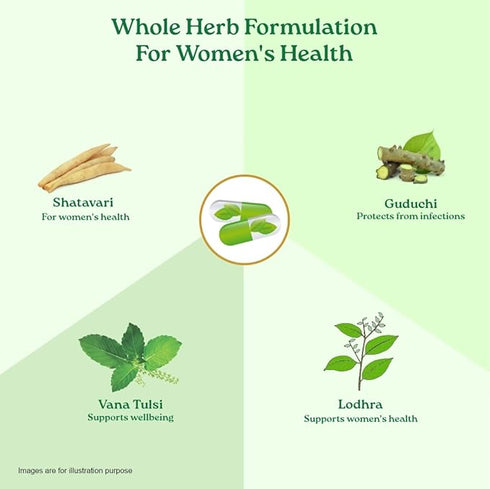 Whole Herb Formulation For Women's Health

Shatavari
For women's health

Guduchi
Protects from infections

Vana Tulsi
Supports wellbeing

Lodhra
Supports women's health

Images are for illustration purpose