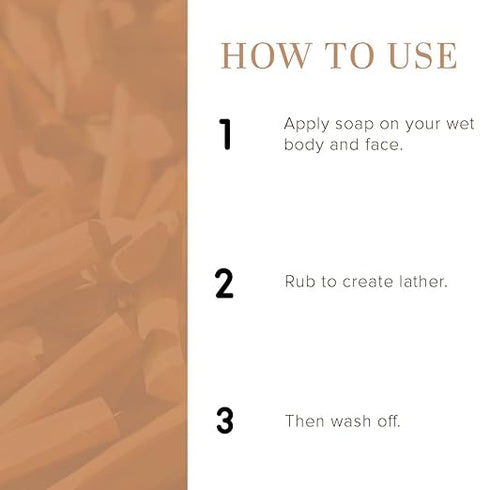 HOW TO USE

1 Apply soap on your wet body and face.

2 Rub to create lather.

3 Then wash off.