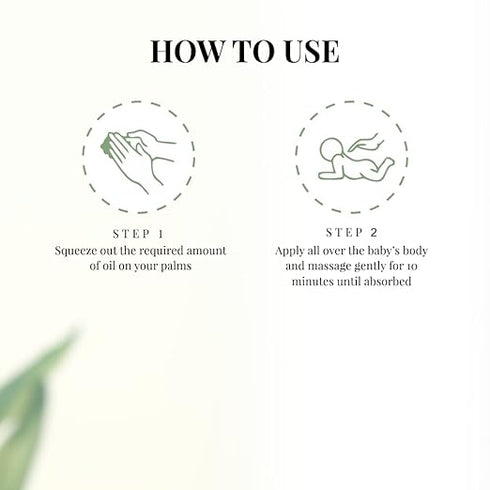 HOW TO USE

STEP 1
Squeeze out the required amount of oil on your palms

STEP 2
Apply all over the baby's body and massage gently for 10 minutes until absorbed