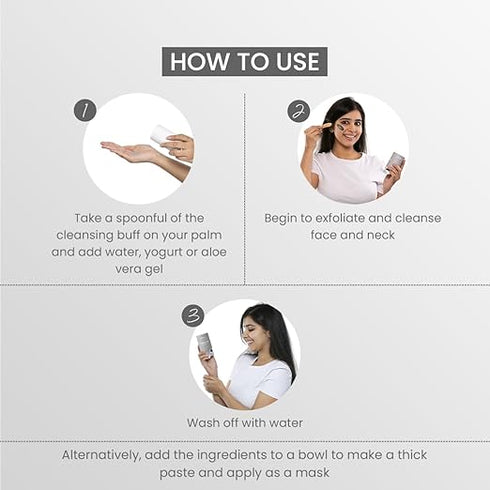 HOW TO USE

1

Take a spoonful of the cleansing buff on your palm and add water, yogurt or aloe vera gel

2

Begin to exfoliate and cleanse face and neck

3

Wash off with water

Alternatively, add the ingredients to a bowl to make a thick paste and apply as a mask