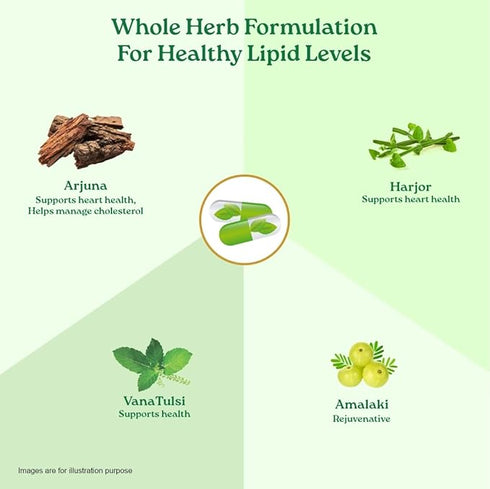 Whole Herb Formulation For Healthy Lipid Levels

Arjuna
Supports heart health, Helps manage cholesterol

Harjor
Supports heart health

VanaTulsi
Supports health

Amalaki
Rejuvenative

Images are for illustration purpose