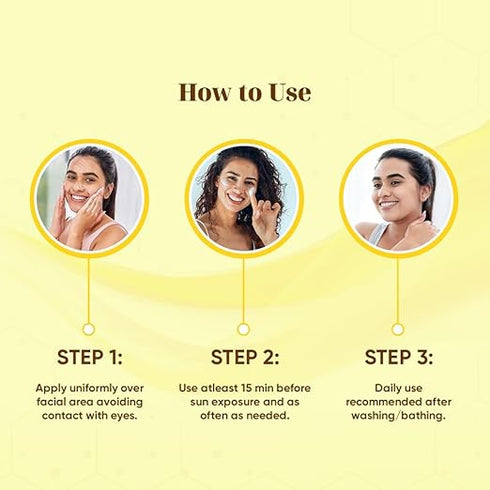 How to Use

STEP 1:

Apply uniformly over facial area avoiding contact with eyes.

STEP 2:

Use atleast 15 min before sun exposure and as often as needed.

STEP 3:

Daily use recommended after washing/bathing.