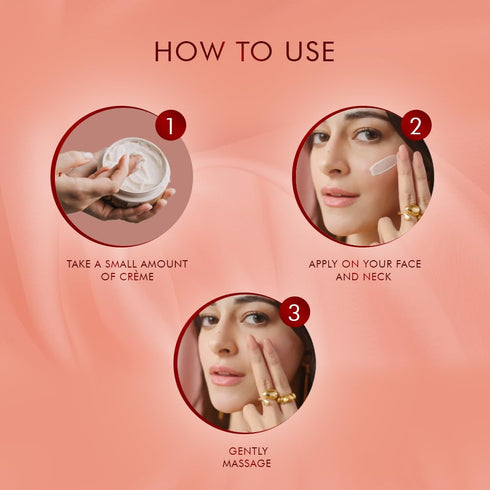 HOW TO USE

1

TAKE A SMALL AMOUNT OF CRÈME

2

APPLY ON YOUR FACE AND NECK

3

GENTLY MASSAGE