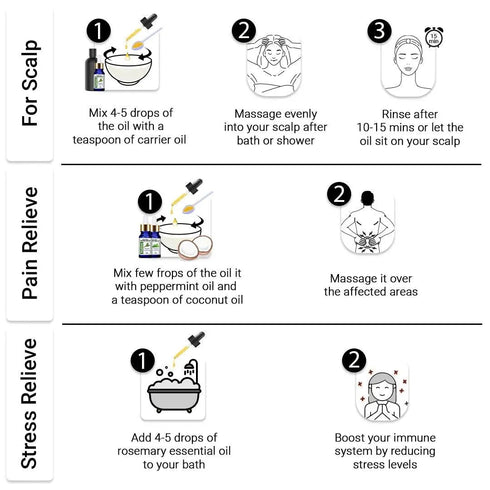 For Scalp

1
Mix 4-5 drops of the oil with a teaspoon of carrier oil

2
Massage evenly into your scalp after bath or shower

3
15 min
Rinse after 10-15 mins or let the oil sit on your scalp

Pain Relieve

1
Mix few frops of the oil it with peppermint oil and a teaspoon of coconut oil

2
Massage it over the affected areas

Stress Relieve

1
Add 4-5 drops of rosemary essential oil to your bath

2
Boost your immune system by reducing stress levels