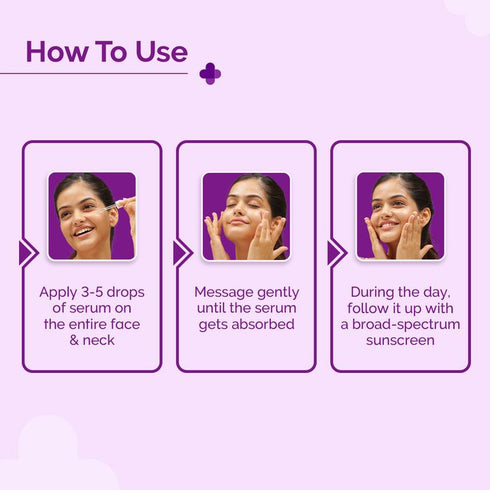 How To Use

Apply 3-5 drops of serum on the entire face & neck

Message gently until the serum gets absorbed

During the day, follow it up with a broad-spectrum sunscreen