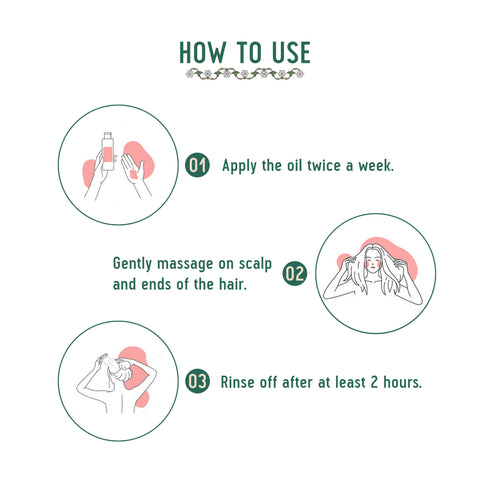 HOW TO USE

01 Apply the oil twice a week.

Gently massage on scalp and ends of the hair. 02

03 Rinse off after at least 2 hours.